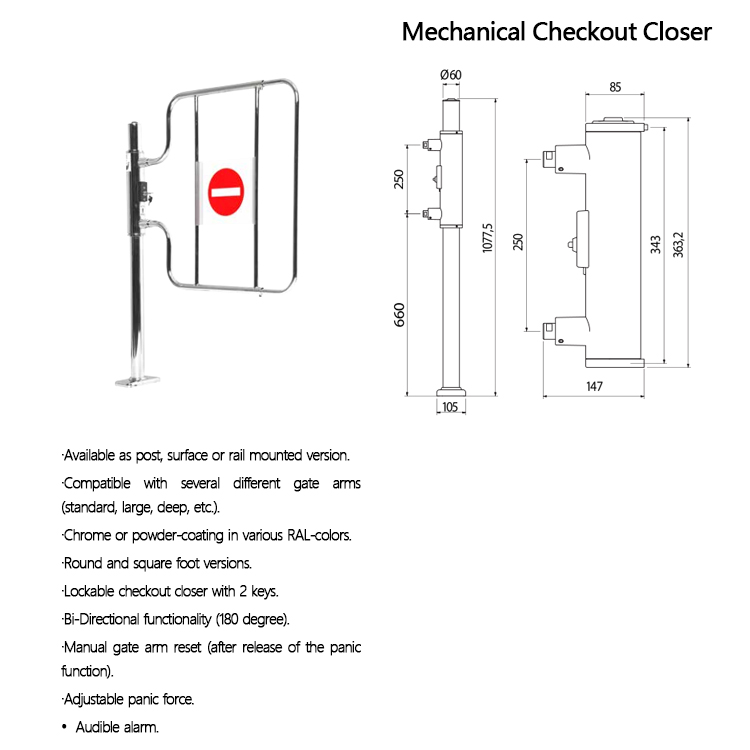 Mechanical Checkout Closer

Ø60

250

660

1077,5

105

85

250

343

363,2

147

·Available as post, surface or rail mounted version.

·Compatible with several different gate arms (standard, large, deep, etc.).

·Chrome or powder-coating in various RAL-colors.

·Round and square foot versions.

·Lockable checkout closer with 2 keys.

·Bi-Directional functionality (180 degree).

·Manual gate arm reset (after release of the panic function).

·Adjustable panic force.

• Audible alarm.