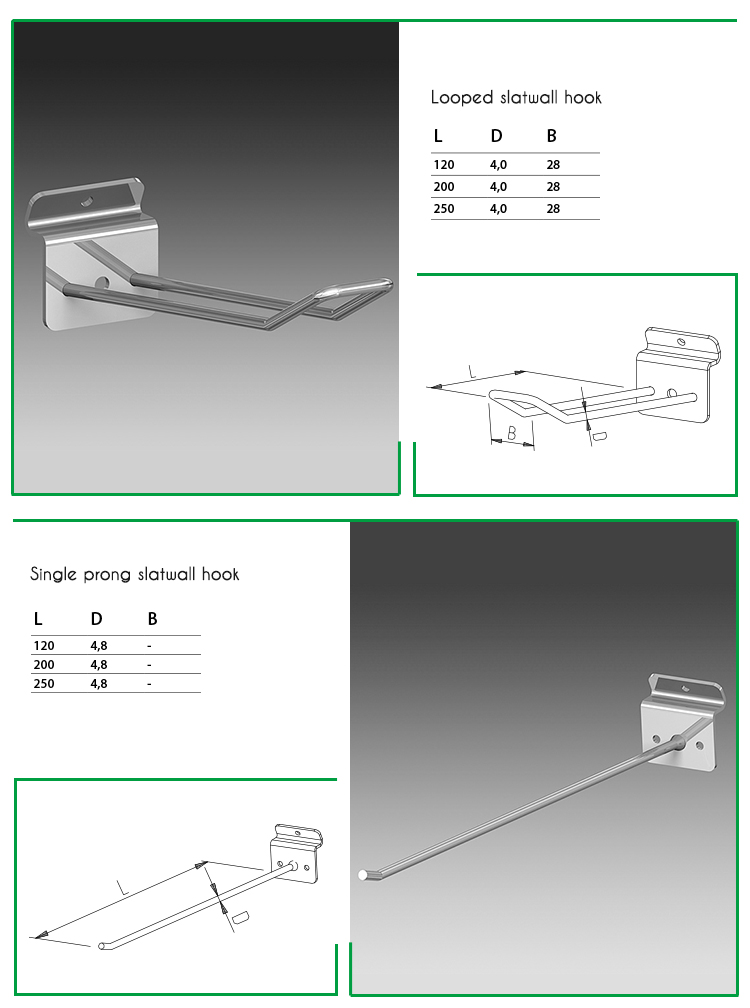 Looped slatwall hook

| L | D | B |
|---|---|---|
| 120 | 4,0 | 28 |
| 200 | 4,0 | 28 |
| 250 | 4,0 | 28 |

L
B
D

Single prong slatwall hook

| L | D | B |
|---|---|---|
| 120 | 4,8 | - |
| 200 | 4,8 | - |
| 250 | 4,8 | - |

L
D