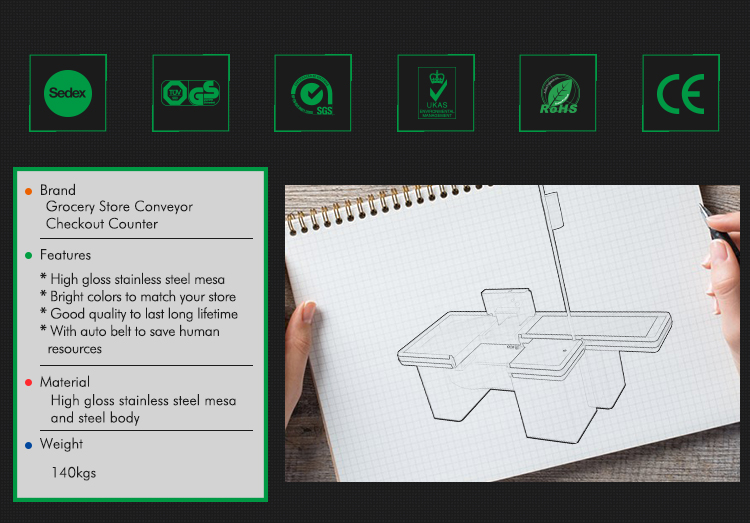 Sedex

TÜV GS

SGS

UKAS ENVIRONMENTAL MANAGEMENT

RoHS

CE

Brand
Grocery Store Conveyor Checkout Counter

Features
* High gloss stainless steel mesa
* Bright colors to match your store
* Good quality to last long lifetime
* With auto belt to save human resources

Material
High gloss stainless steel mesa and steel body

Weight
140kgs