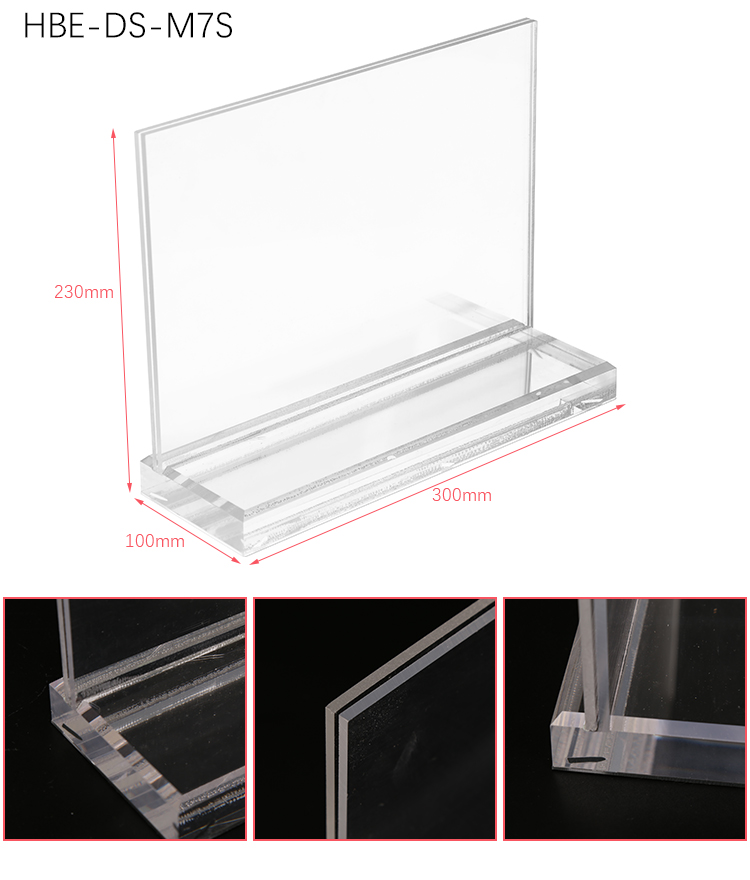 HBE-DS-M7S

230mm

300mm

100mm