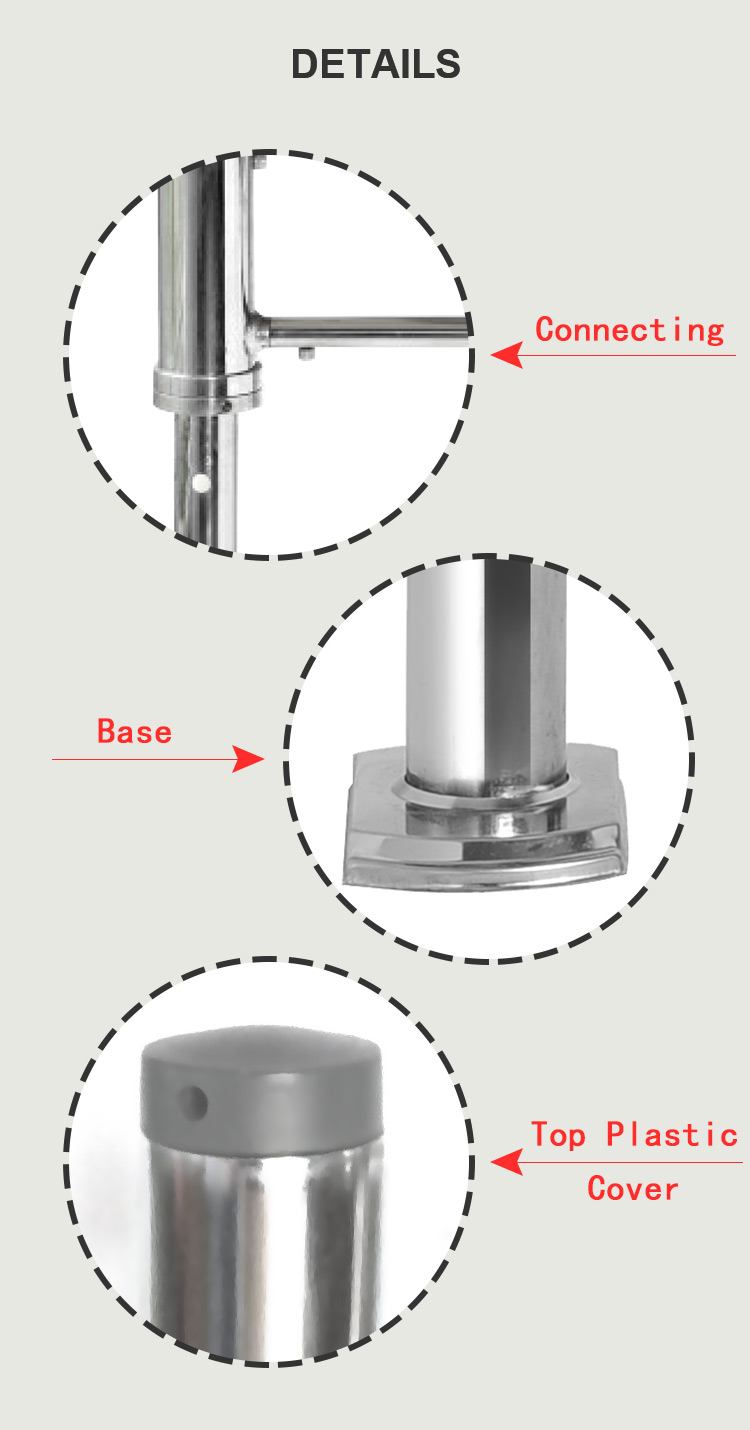 DETAILS

Connecting

Base

Top Plastic
Cover