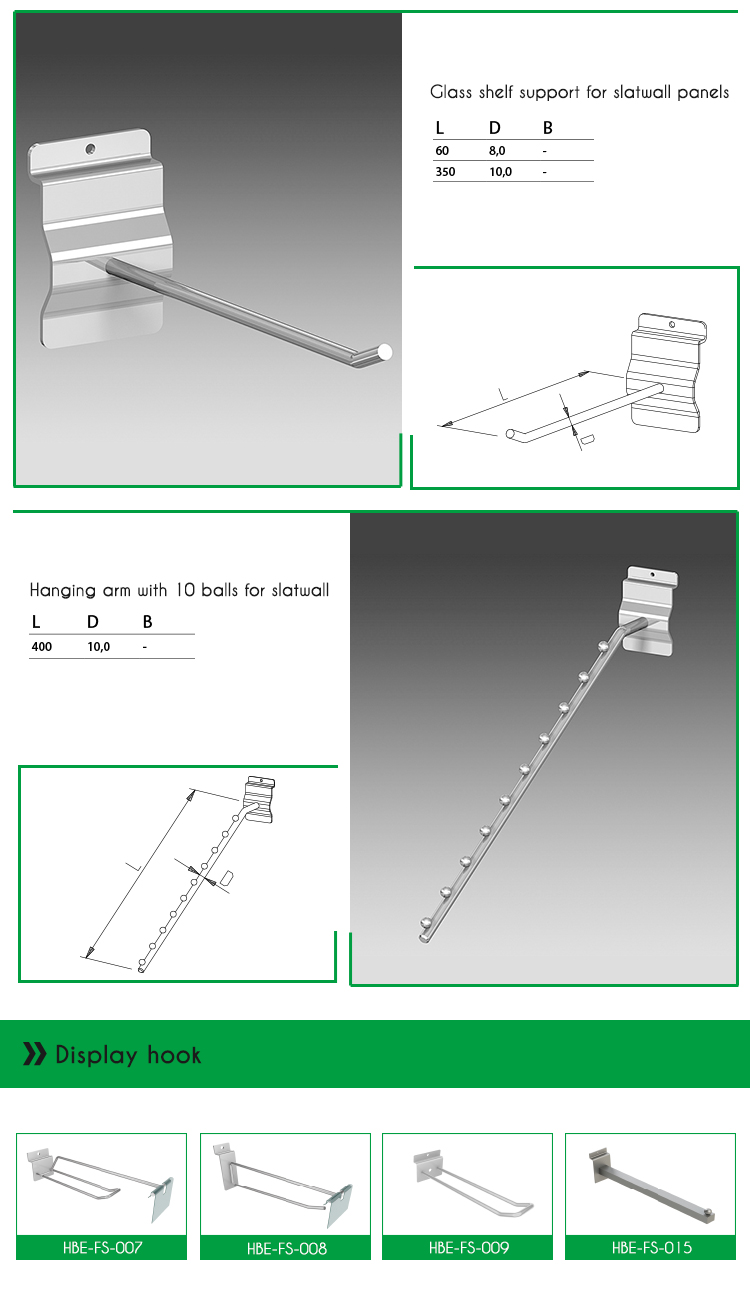 Glass shelf support for slatwall panels

| L | D | B |
|---|---|---|
| 60 | 8,0 | - |
| 350 | 10,0 | - |

L

D

Hanging arm with 10 balls for slatwall

| L | D | B |
|---|---|---|
| 400 | 10,0 | - |

L

D

Display hook

HBE-FS-007

HBE-FS-008

HBE-FS-009

HBE-FS-015