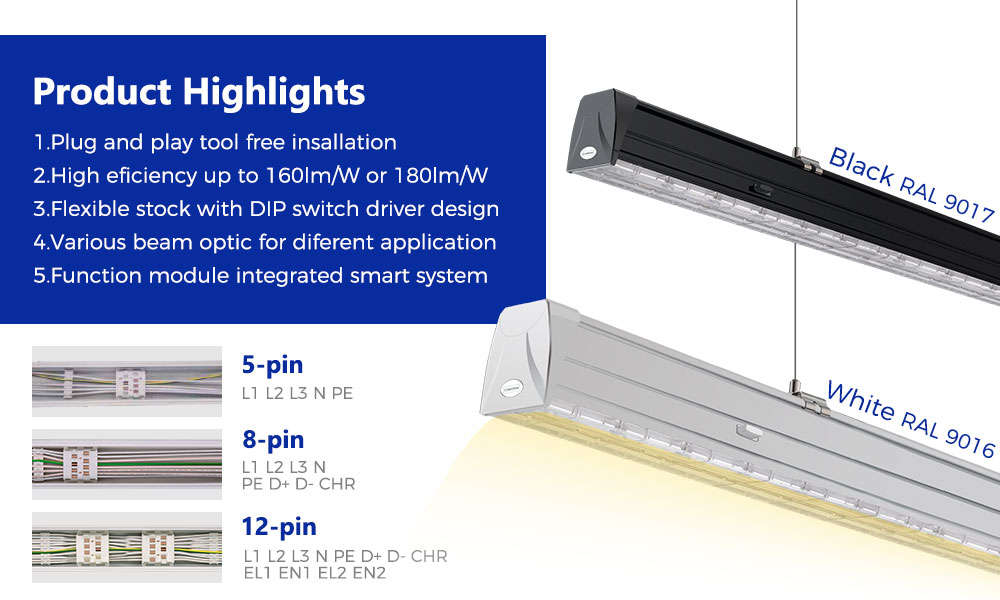 Product Highlights

1.Plug and play tool free insallation
2.High eficiency up to 160lm/W or 180lm/W
3.Flexible stock with DIP switch driver design
4.Various beam optic for diferent application
5.Function module integrated smart system

Black RAL 9017

White RAL 9016

5-pin
L1 L2 L3 N PE

8-pin
L1 L2 L3 N
PE D+ D- CHR

12-pin
L1 L2 L3 N PE D+ D- CHR
EL1 EN1 EL2 EN2