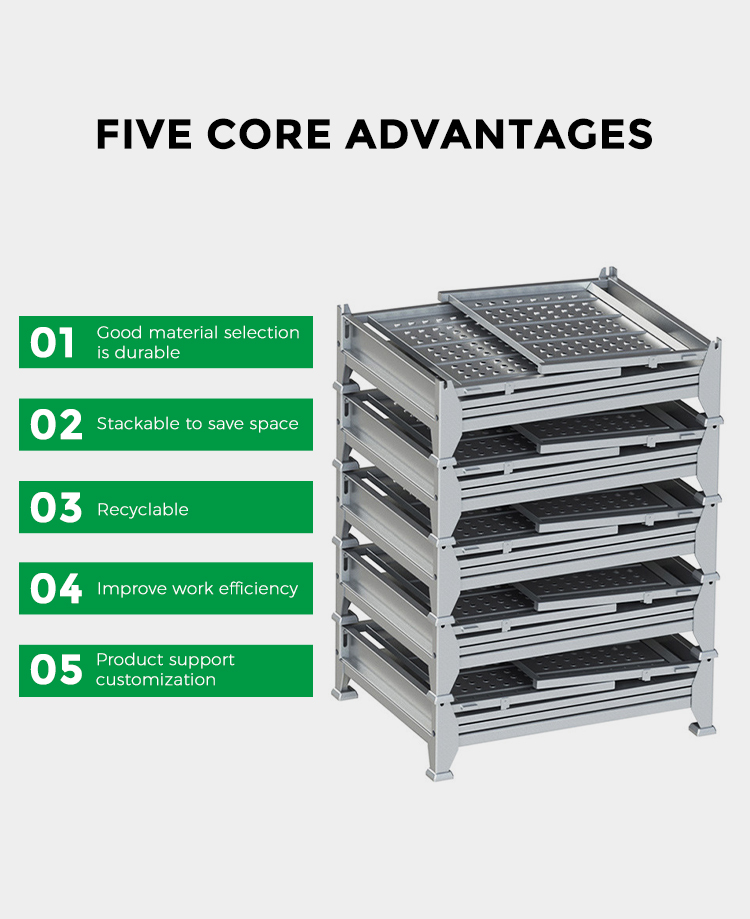 FIVE CORE ADVANTAGES

01 Good material selection is durable

02 Stackable to save space

03 Recyclable

04 Improve work efficiency

05 Product support customization