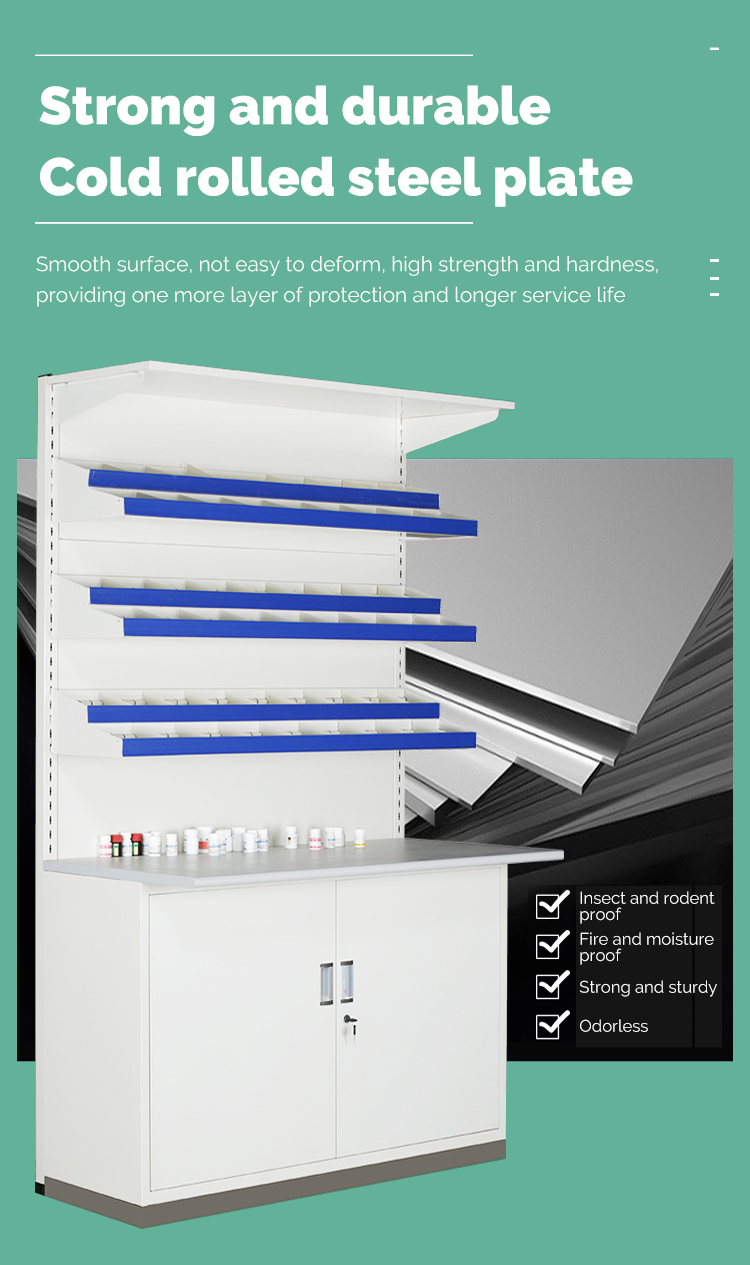 Strong and durable
Cold rolled steel plate

Smooth surface, not easy to deform, high strength and hardness, providing one more layer of protection and longer service life

Insect and rodent proof
Fire and moisture proof
Strong and sturdy
Odorless