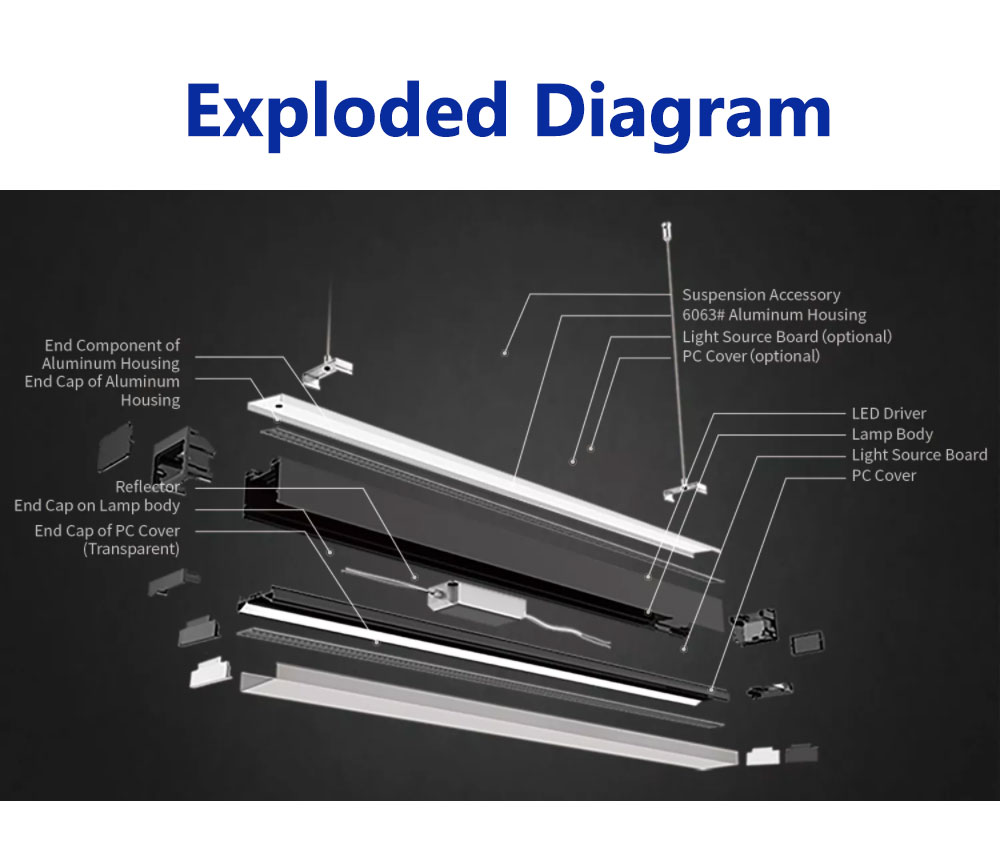 Exploded Diagram

End Component of Aluminum Housing
End Cap of Aluminum Housing
Reflector
End Cap on Lamp body
End Cap of PC Cover (Transparent)

Suspension Accessory
6063# Aluminum Housing
Light Source Board (optional)
PC Cover (optional)

LED Driver
Lamp Body
Light Source Board
PC Cover