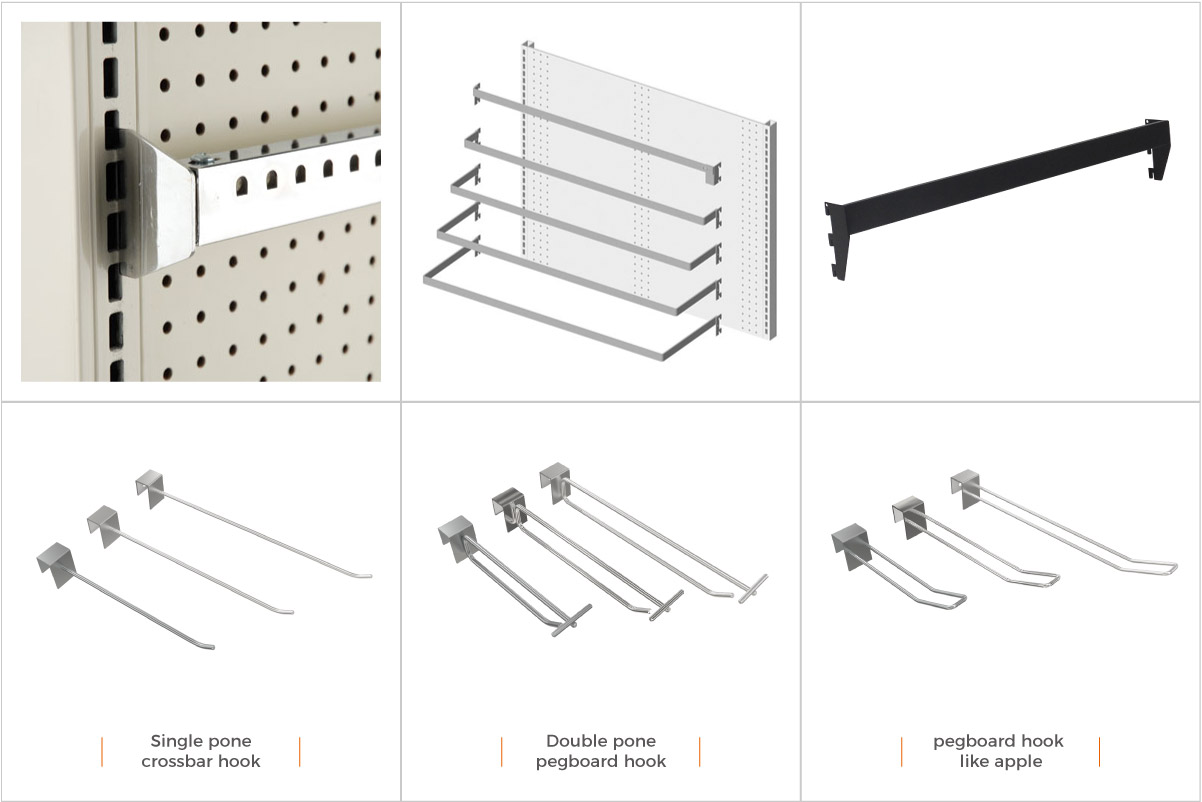 Single pone crossbar hook

Double pone pegboard hook

pegboard hook like apple