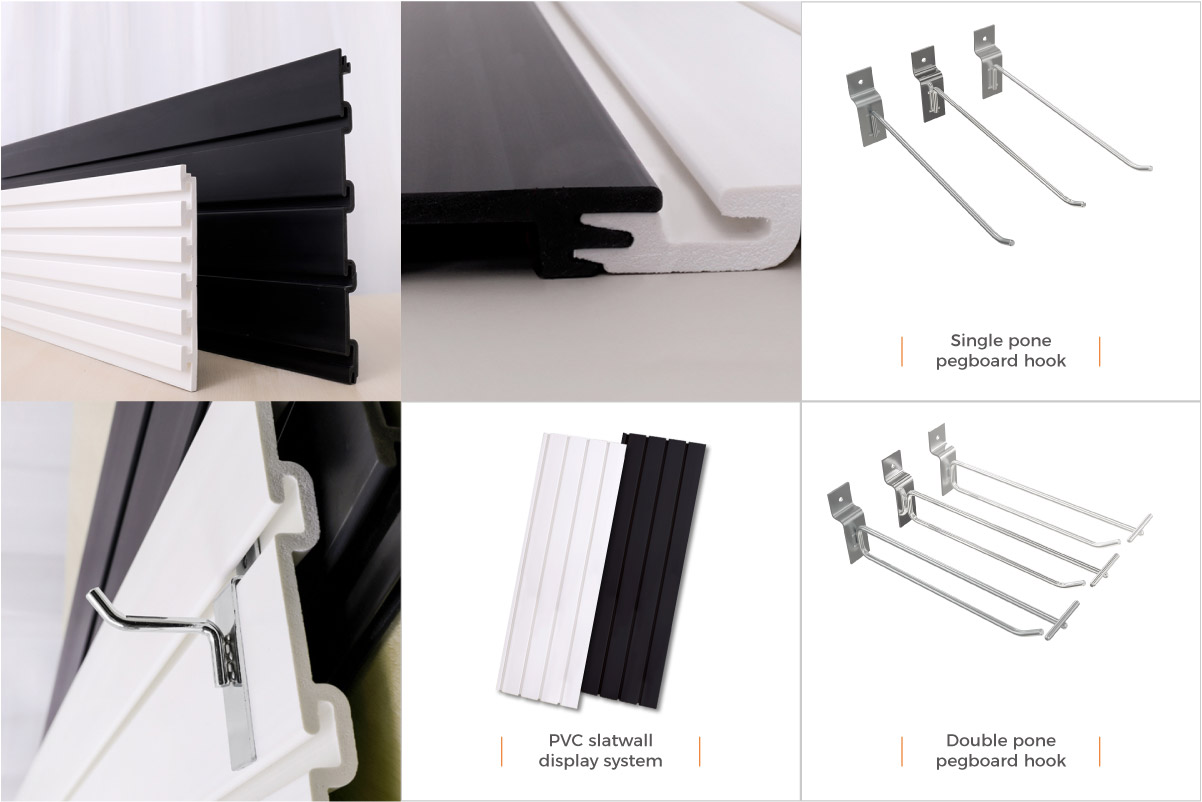 Single pone pegboard hook

PVC slatwall display system

Double pone pegboard hook