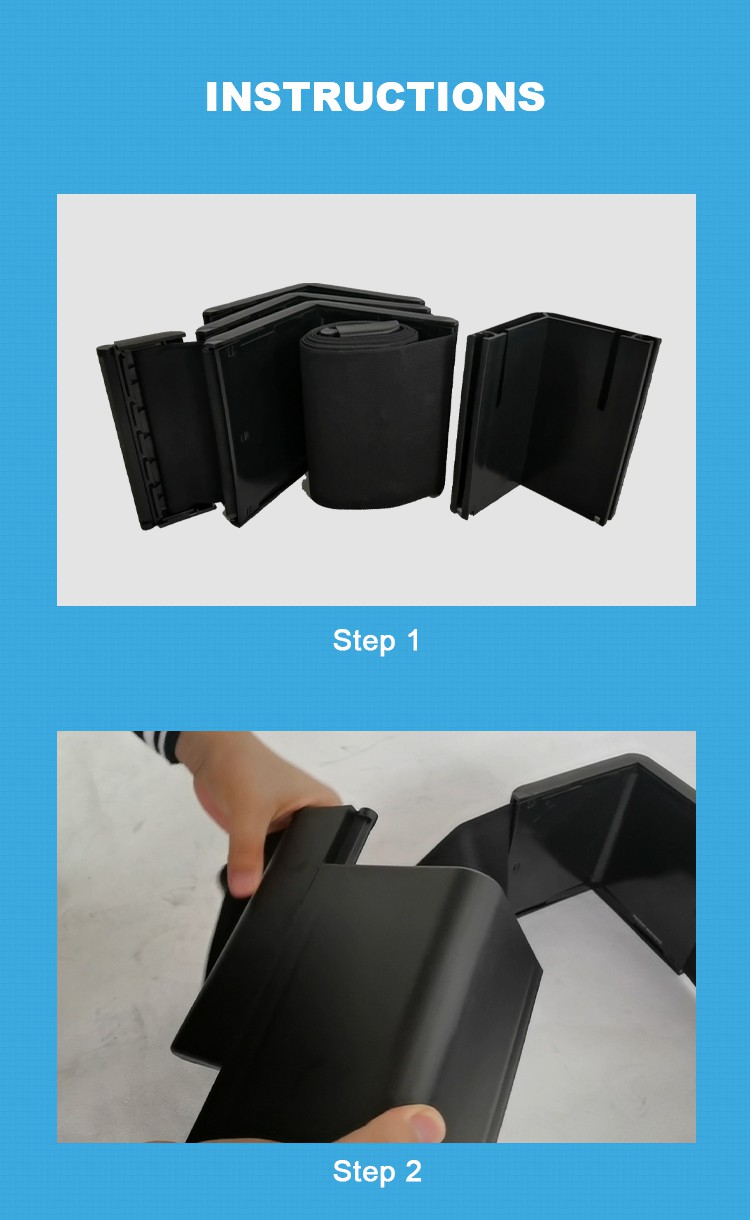 INSTRUCTIONS

Step 1

Step 2