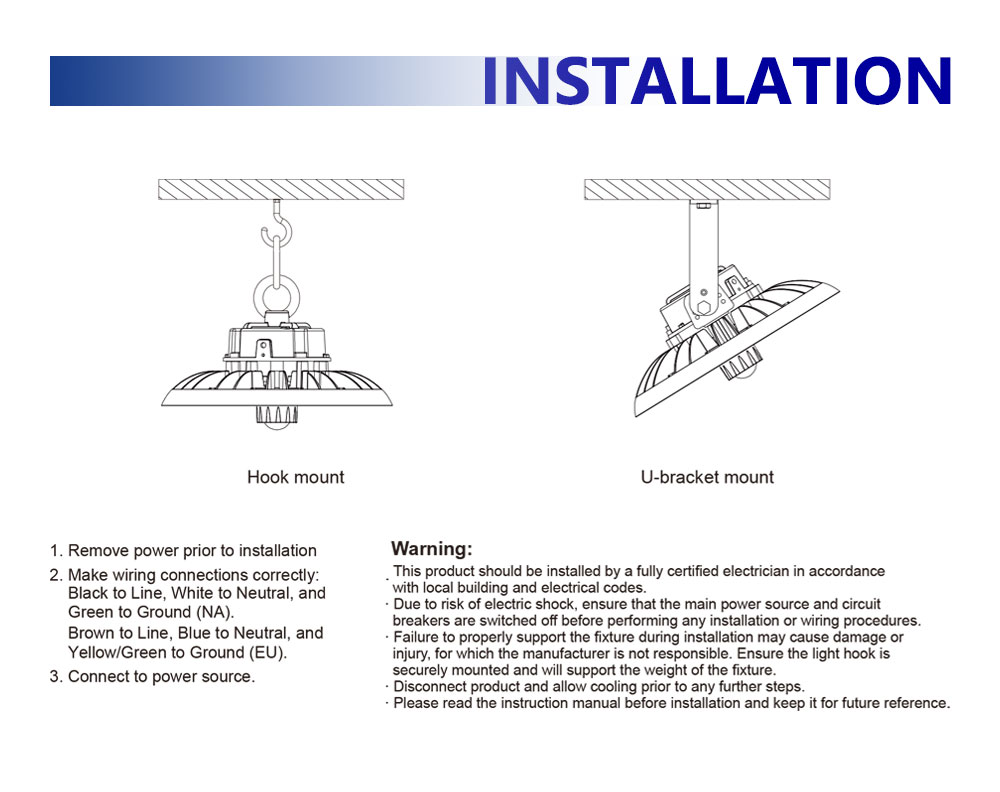 INSTALLATION

Hook mount

U-bracket mount

1. Remove power prior to installation

2. Make wiring connections correctly: Black to Line, White to Neutral, and Green to Ground (NA). Brown to Line, Blue to Neutral, and Yellow/Green to Ground (EU).

3. Connect to power source.

Warning:

· This product should be installed by a fully certified electrician in accordance with local building and electrical codes.
· Due to risk of electric shock, ensure that the main power source and circuit breakers are switched off before performing any installation or wiring procedures.
· Failure to properly support the fixture during installation may cause damage or injury, for which the manufacturer is not responsible. Ensure the light hook is securely mounted and will support the weight of the fixture.
· Disconnect product and allow cooling prior to any further steps.
· Please read the instruction manual before installation and keep it for future reference.